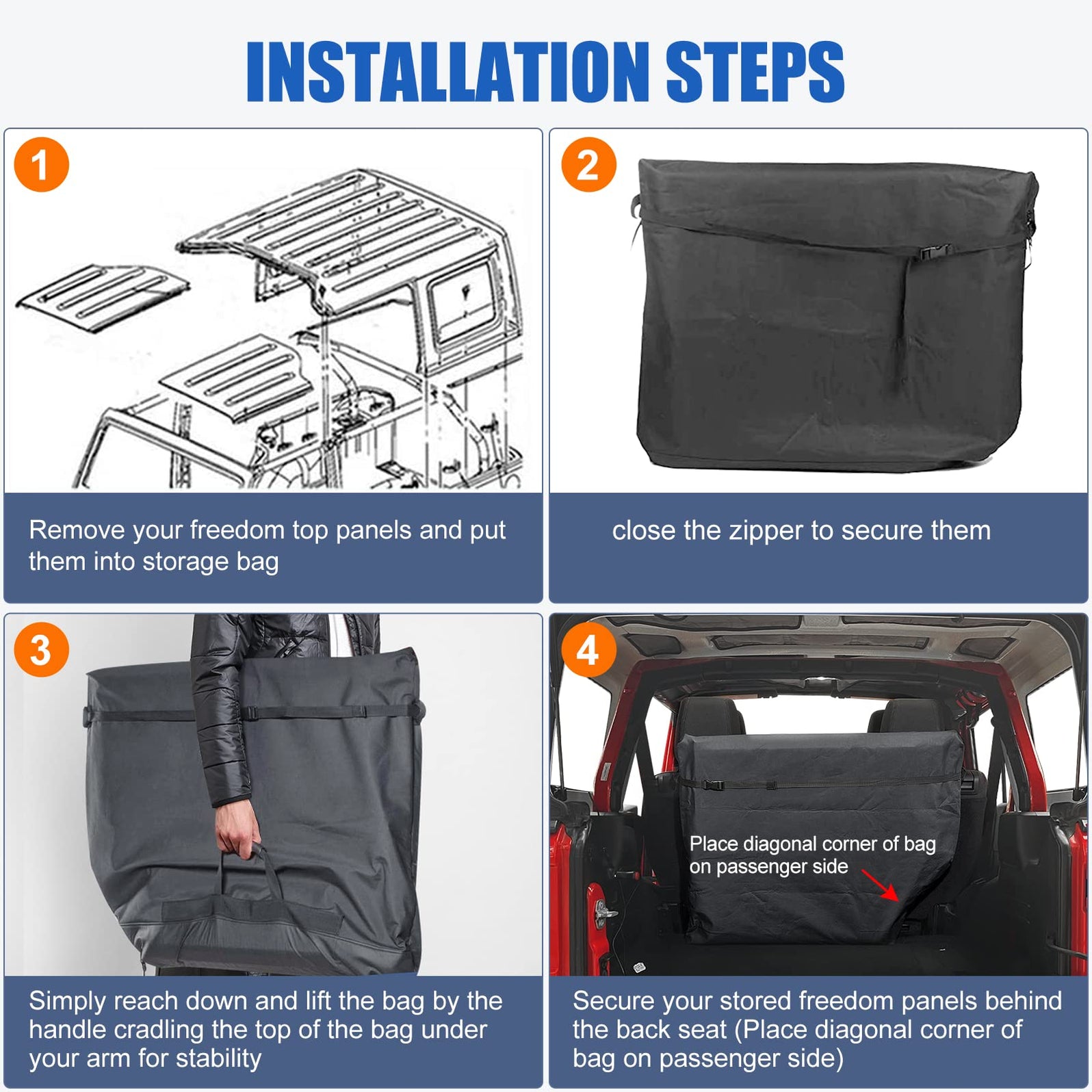 INSTALLATION STEPS

1

Remove your freedom top panels and put them into storage bag

2

close the zipper to secure them

3

Simply reach down and lift the bag by the handle cradling the top of the bag under your arm for stability

4

Place diagonal corner of bag on passenger side

Secure your stored freedom panels behind the back seat (Place diagonal corner of bag on passenger side)