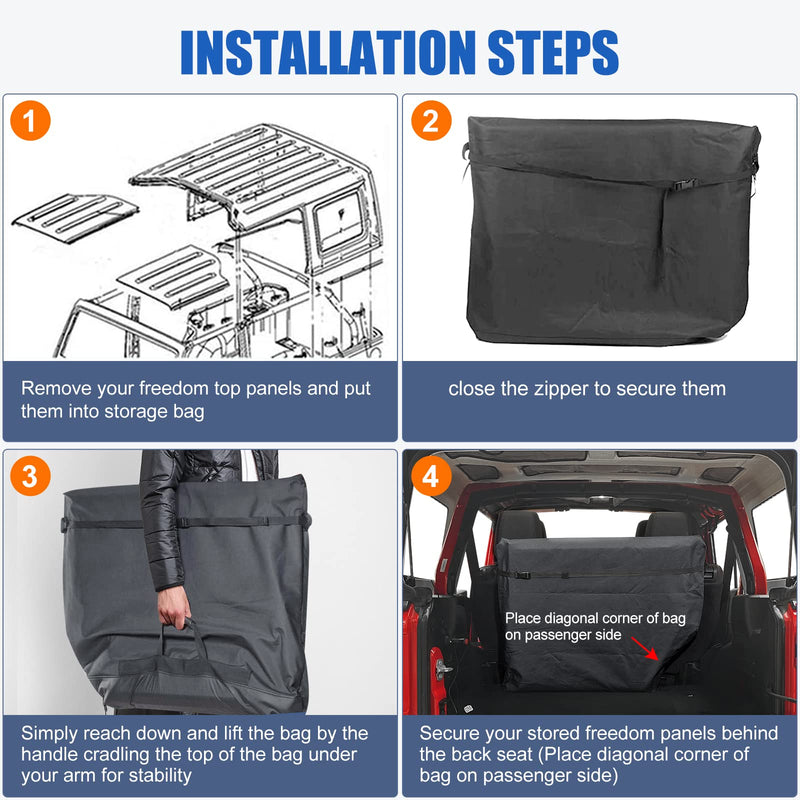 INSTALLATION STEPS

1

Remove your freedom top panels and put them into storage bag

2

close the zipper to secure them

3

Simply reach down and lift the bag by the handle cradling the top of the bag under your arm for stability

4

Place diagonal corner of bag on passenger side

Secure your stored freedom panels behind the back seat (Place diagonal corner of bag on passenger side)