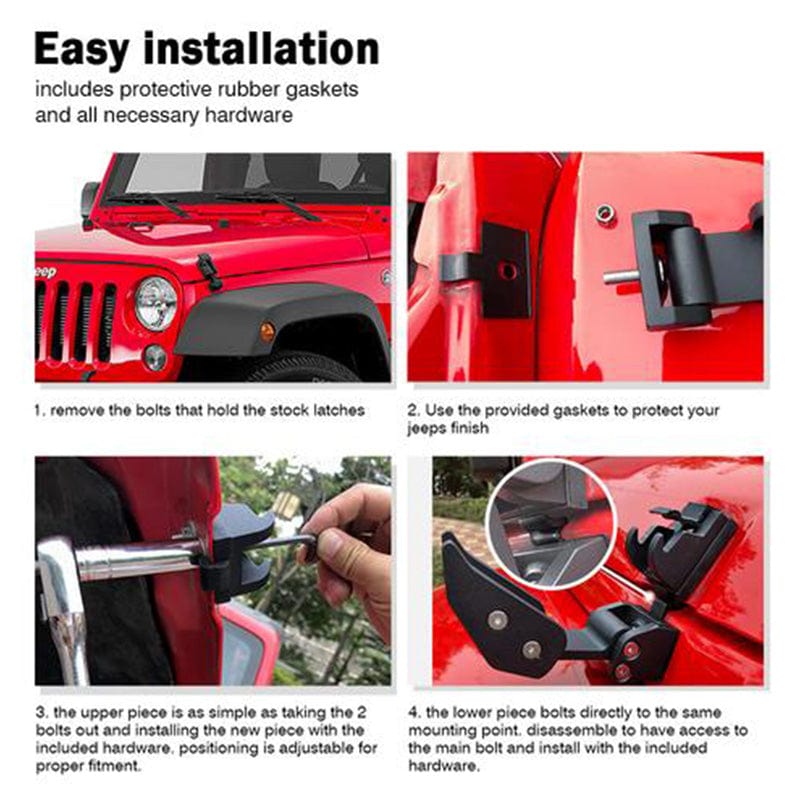 Easy installation

includes protective rubber gaskets and all necessary hardware

Jeep

1. remove the bolts that hold the stock latches

2. Use the provided gaskets to protect your jeeps finish

3. the upper piece is as simple as taking the 2 bolts out and installing the new piece with the included hardware. positioning is adjustable for proper fitment.

4. the lower piece bolts directly to the same mounting point. disassemble to have access to the main bolt and install with the included hardware.