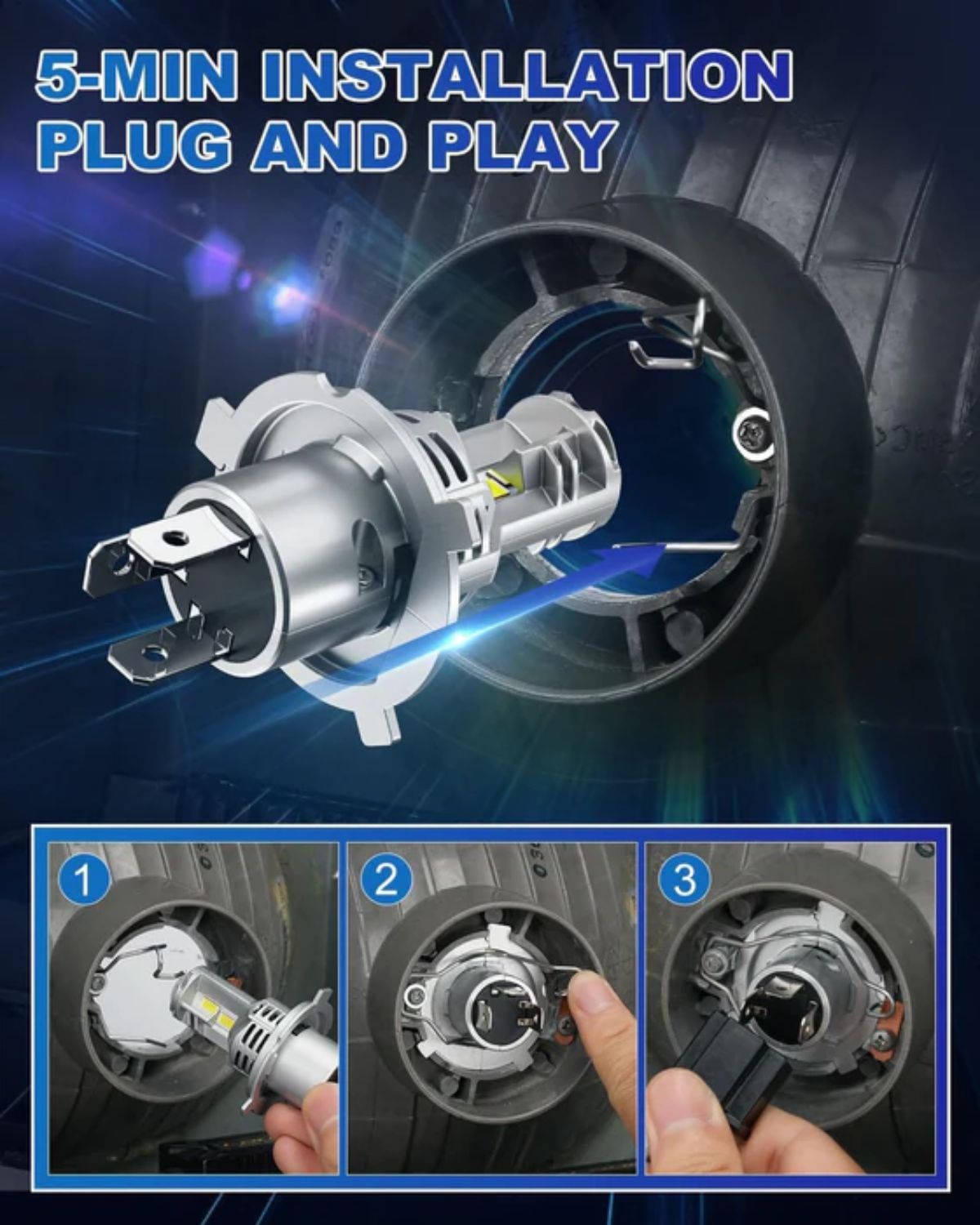 5-MIN INSTALLATION
PLUG AND PLAY

1

2

3