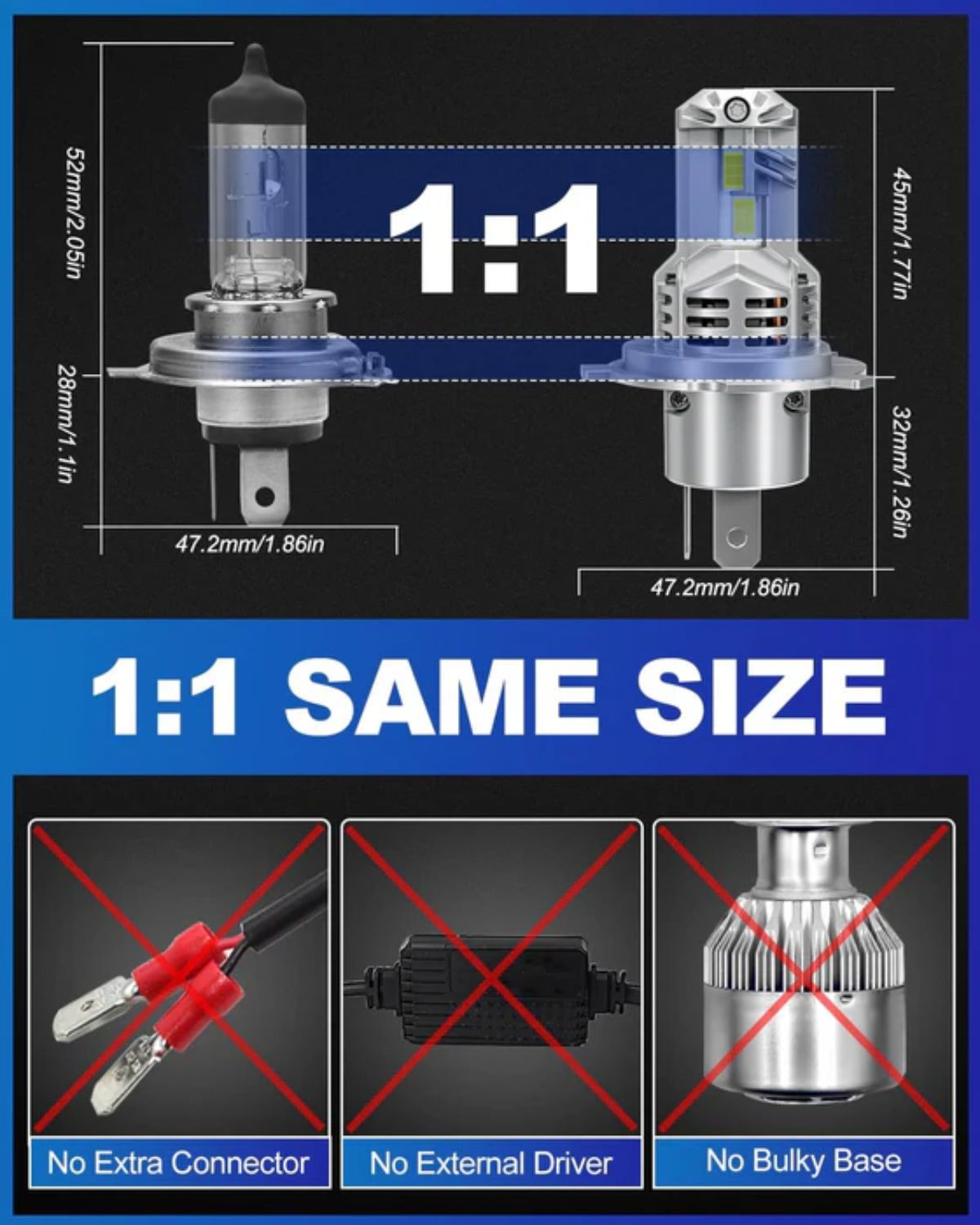 52mm/2.05in

28mm/1.1in

47.2mm/1.86in

1:1

45mm/1.77in

32mm/1.26in

47.2mm/1.86in

1:1 SAME SIZE

No Extra Connector

No External Driver

No Bulky Base