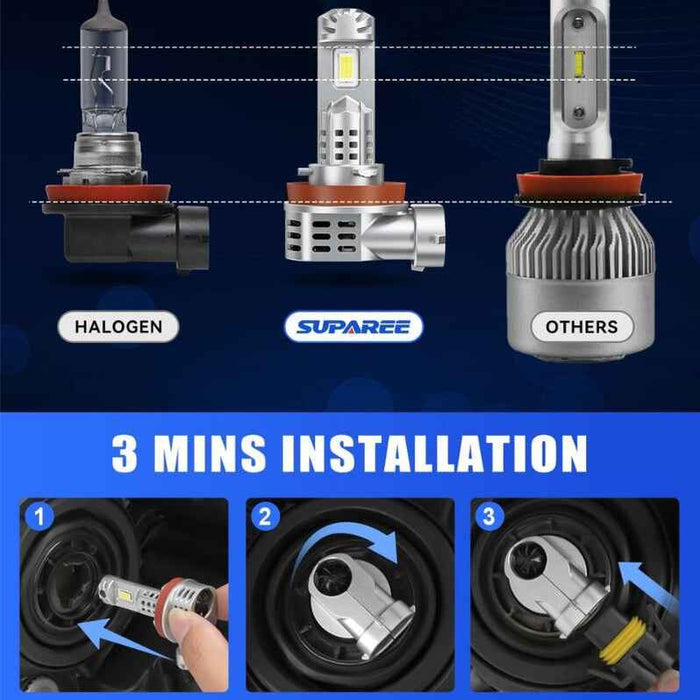 HALOGEN

SUPAREE

OTHERS

3 MINS INSTALLATION

1

2

3