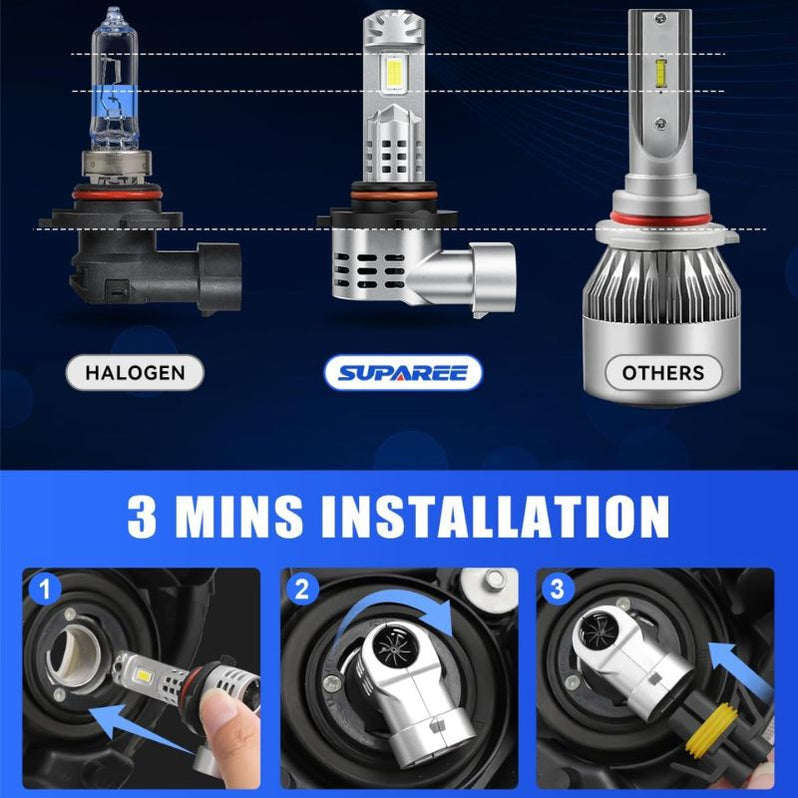 HALOGEN

SUPAREE

OTHERS

3 MINS INSTALLATION

1

2

3