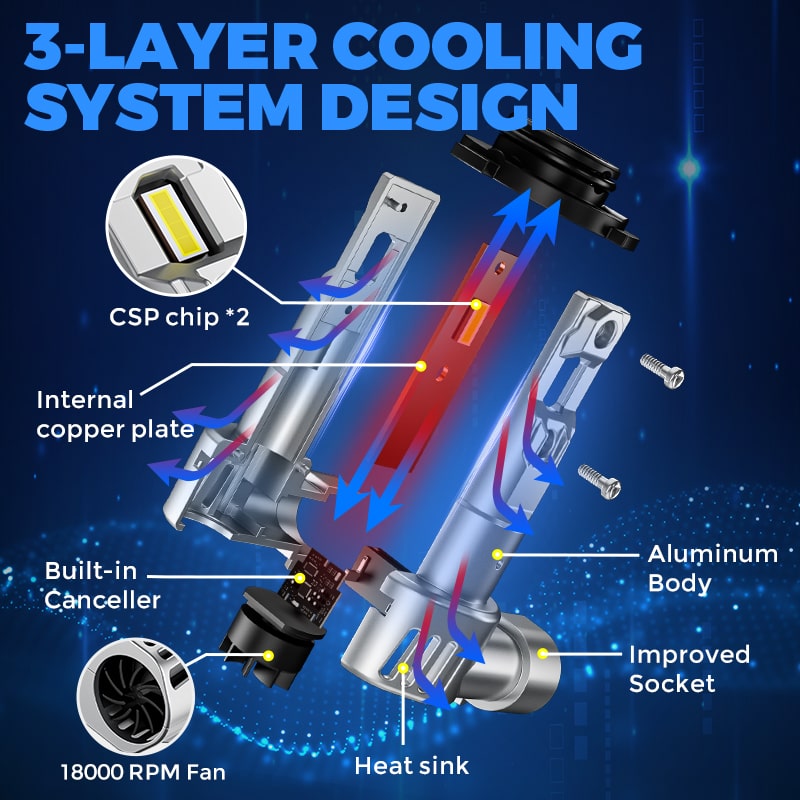 3-LAYER COOLING SYSTEM DESIGN

CSP chip *2

Internal copper plate

Built-in Canceller

18000 RPM Fan

Heat sink

Aluminum Body

Improved Socket