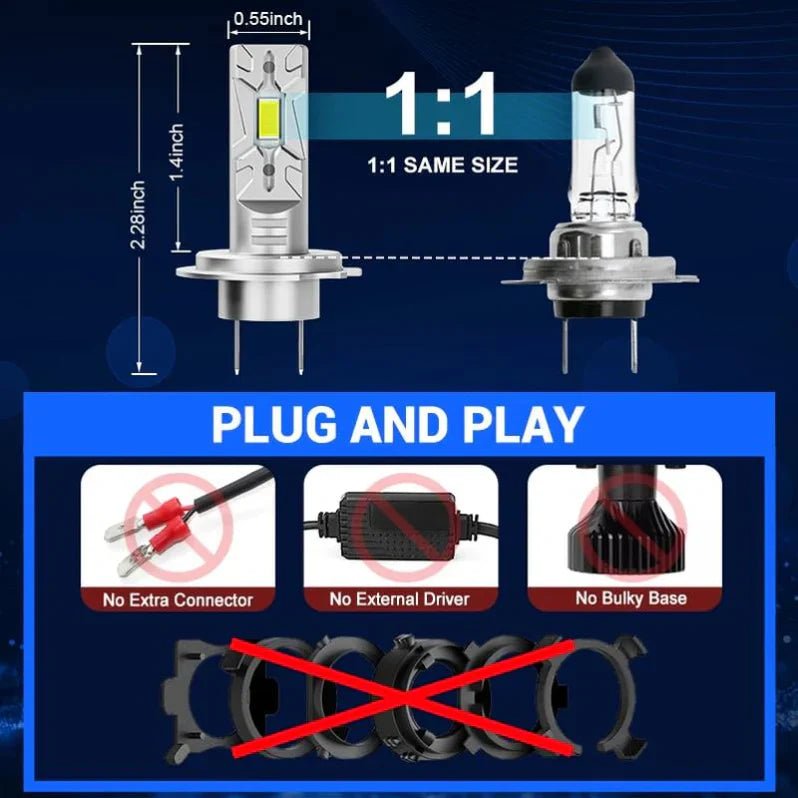 0.55inch

2.28inch

1.4inch

1:1

1:1 SAME SIZE

PLUG AND PLAY

No Extra Connector

No External Driver

No Bulky Base