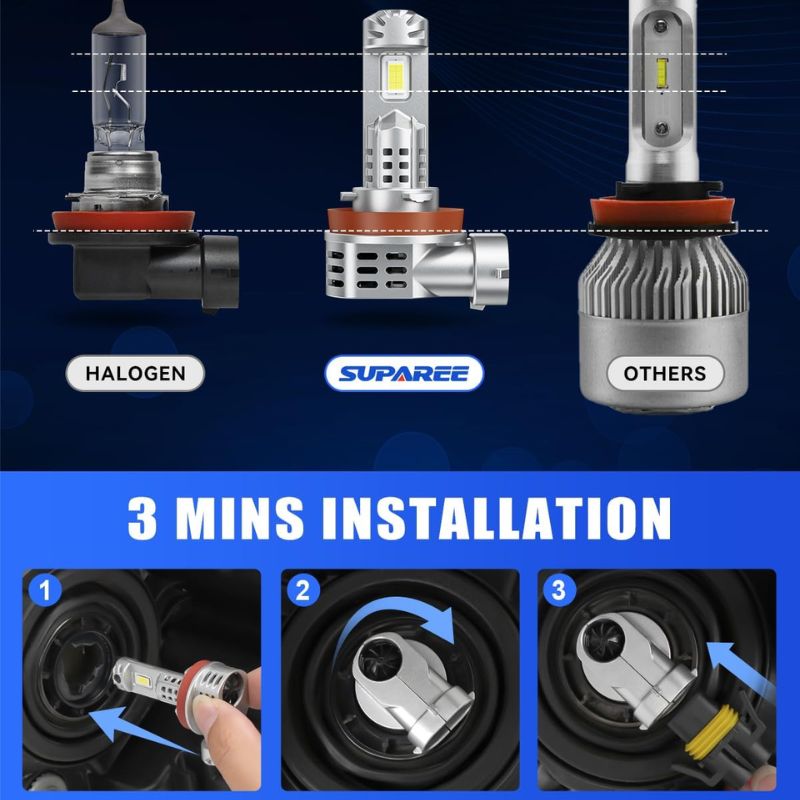 HALOGEN

SUPAREE

OTHERS

3 MINS INSTALLATION

1

2

3