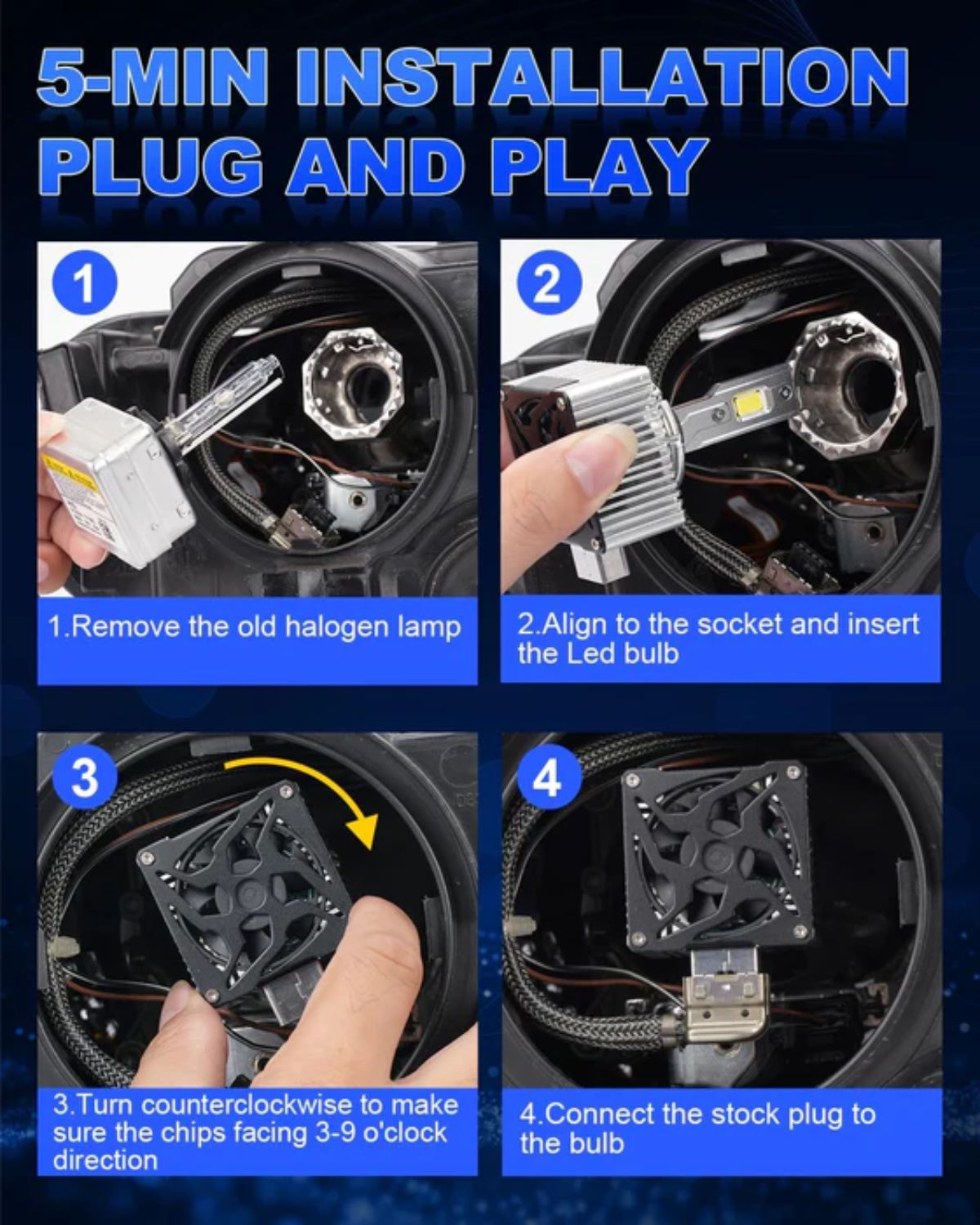 5-MIN INSTALLATION
PLUG AND PLAY

1

1.Remove the old halogen lamp

2

2.Align to the socket and insert the Led bulb

3

3.Turn counterclockwise to make sure the chips facing 3-9 o'clock direction

4

4.Connect the stock plug to the bulb