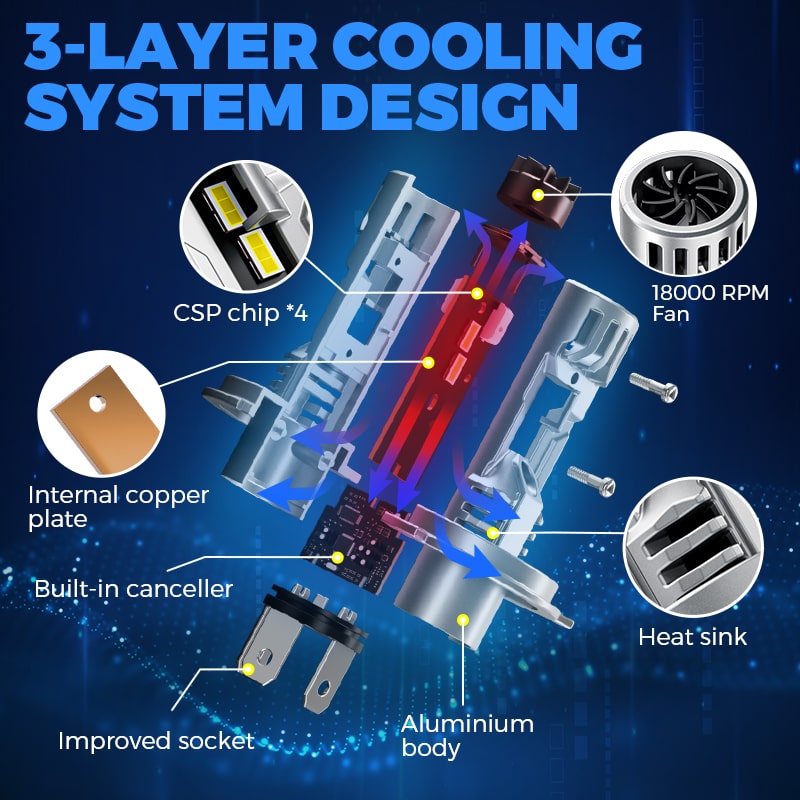 3-LAYER COOLING SYSTEM DESIGN

CSP chip *4

18000 RPM Fan

Internal copper plate

Built-in canceller

Heat sink

Improved socket

Aluminium body