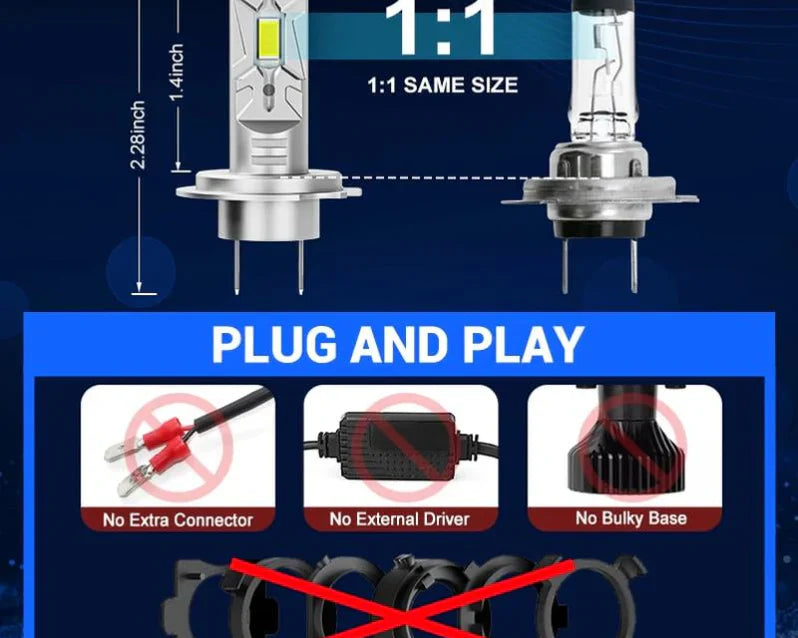 1:1

1:1 SAME SIZE

1.4inch

2.28inch

PLUG AND PLAY

No Extra Connector

No External Driver

No Bulky Base